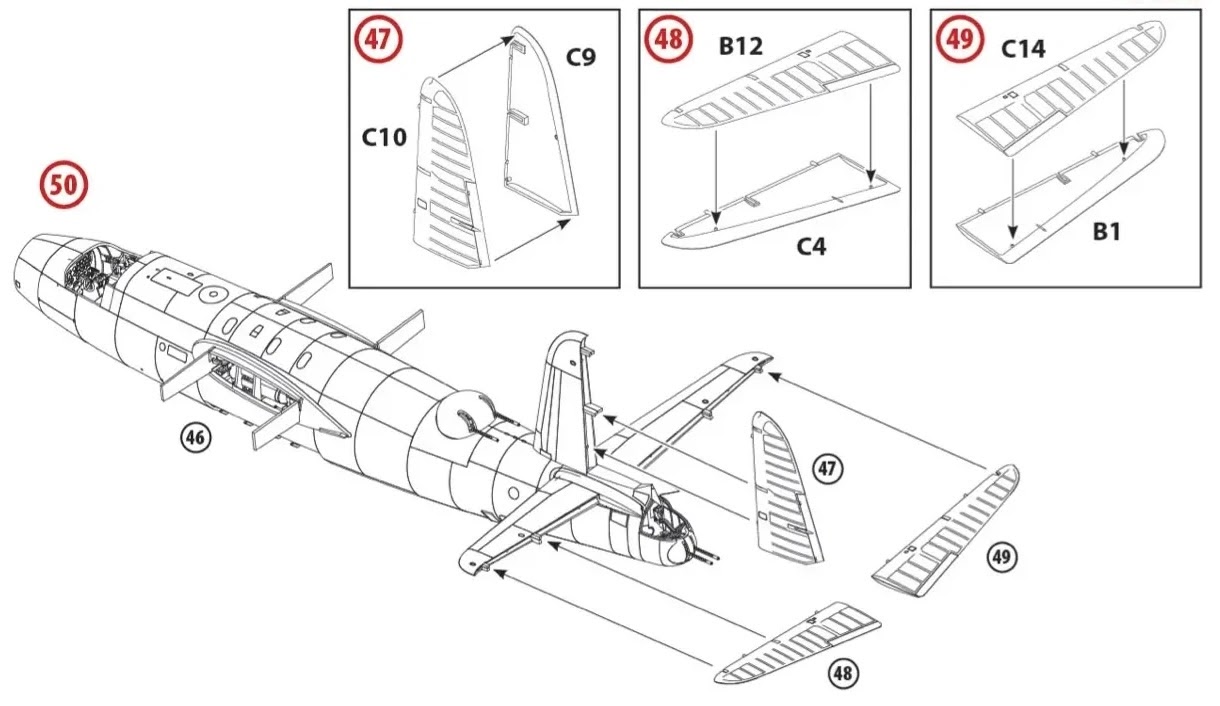 47
C9
C10

48
B12
C4

49
C14
B1

50

46
47
49
48